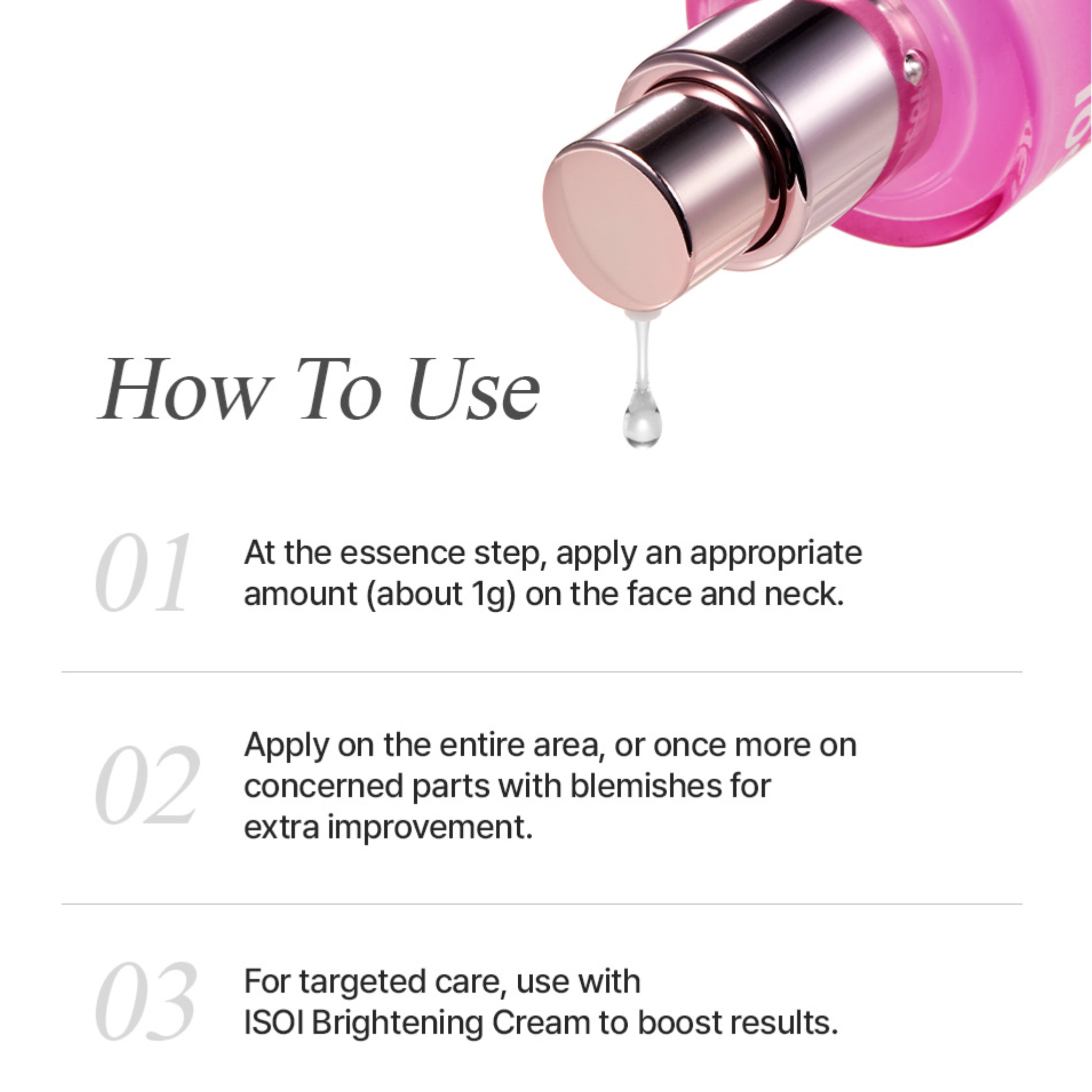 How To Use

01 At the essence step, apply an appropriate amount (about 1g) on the face and neck.

02 Apply on the entire area, or once more on concerned parts with blemishes for extra improvement.

03 For targeted care, use with ISOI Brightening Cream to boost results.